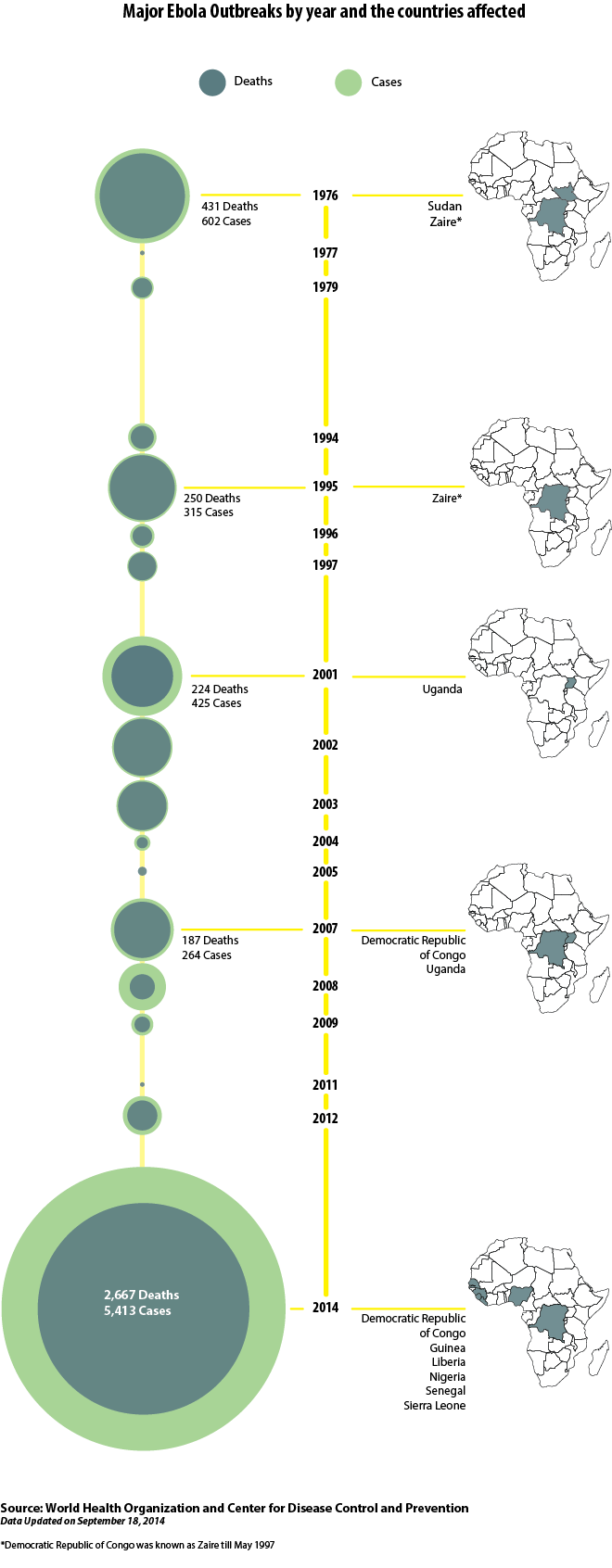 Major Ebola Outbreaks by year and the countries affected

Deaths

Cases

431 Deaths
602 Cases

1976

Sudan
Zaire*

1977

1979

1994

250 Deaths
315 Cases

1995

Zaire*

1996

1997

224 Deaths
425 Cases

2001

Uganda

2002

2003

2004

2005

187 Deaths
264 Cases

2007

Democratic Republic of Congo
Uganda

2008

2009

2011

2012

2,667 Deaths
5,413 Cases

2014

Democratic Republic of Congo
Guinea
Liberia
Nigeria
Senegal
Sierra Leone

Source: World Health Organization and Center for Disease Control and Prevention
Data Updated on September 18, 2014

*Democratic Republic of Congo was known as Zaire till May 1997